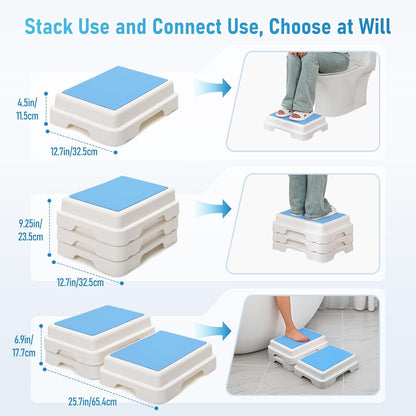 Stack Use and Connect Use, Choose at Will

4.5in/
11.5cm

12.7in/32.5cm

9.25in/
23.5cm

12.7in/32.5cm

6.9in/
17.7cm

25.7in/65.4cm