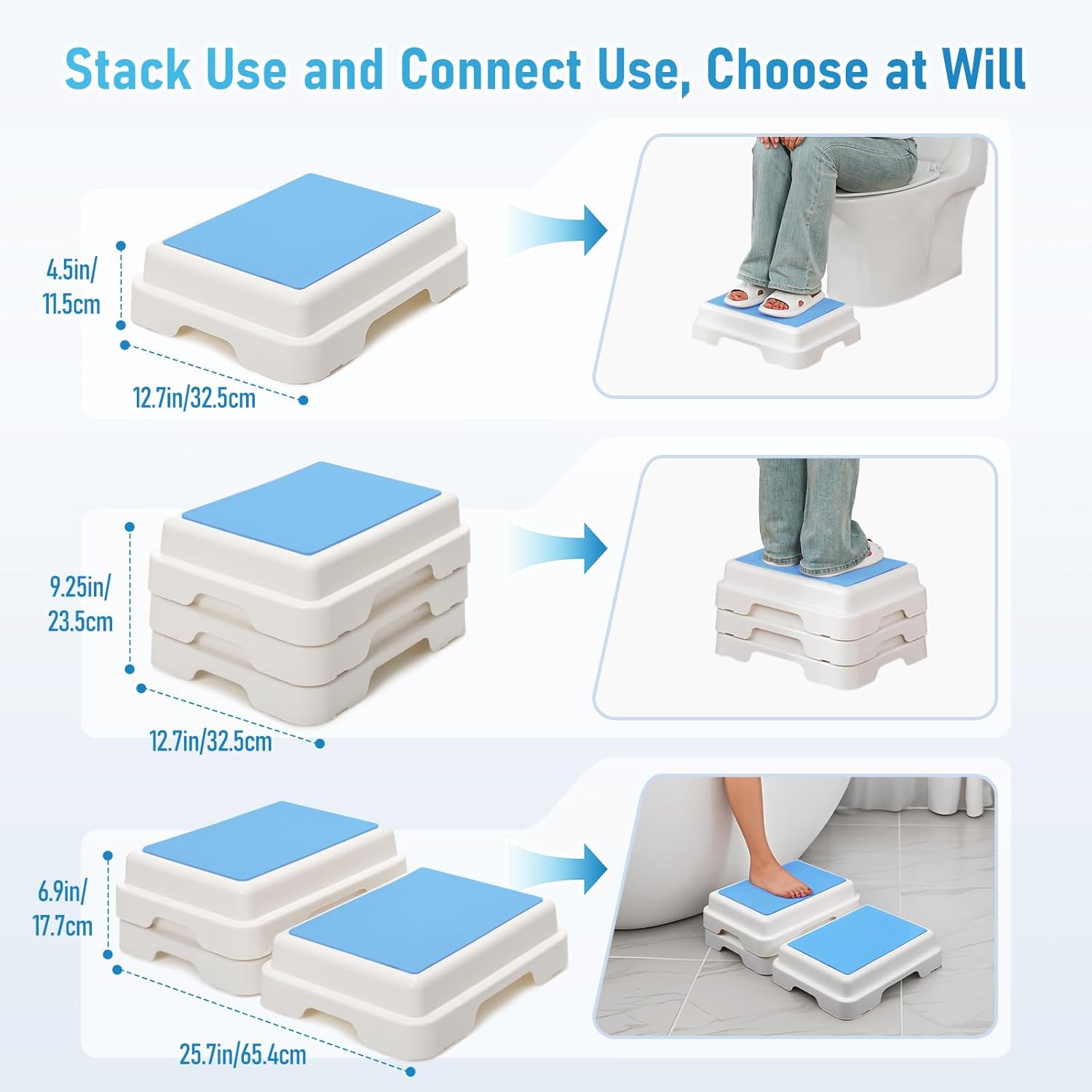 Stack Use and Connect Use, Choose at Will

4.5in/
11.5cm

12.7in/32.5cm

9.25in/
23.5cm

12.7in/32.5cm

6.9in/
17.7cm

25.7in/65.4cm